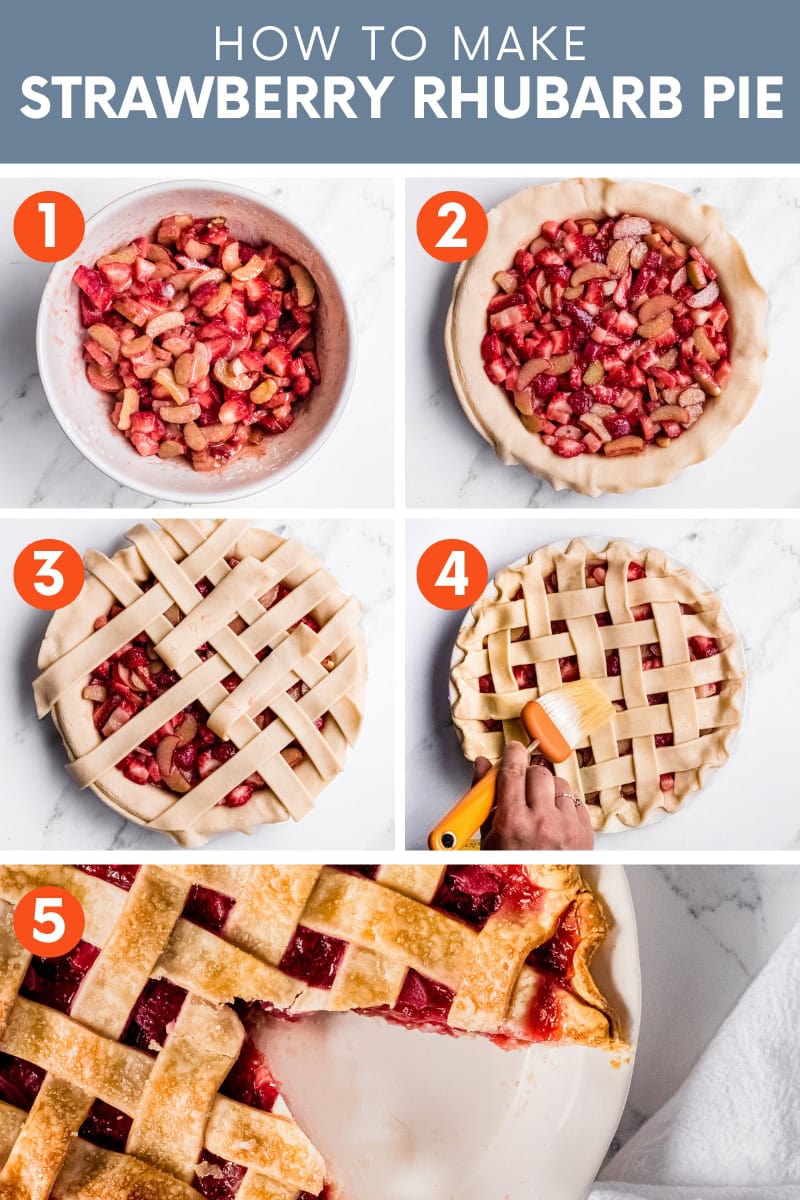 HOW TO MAKE
STRAWBERRY RHUBARB PIE

1

2

3

4

5