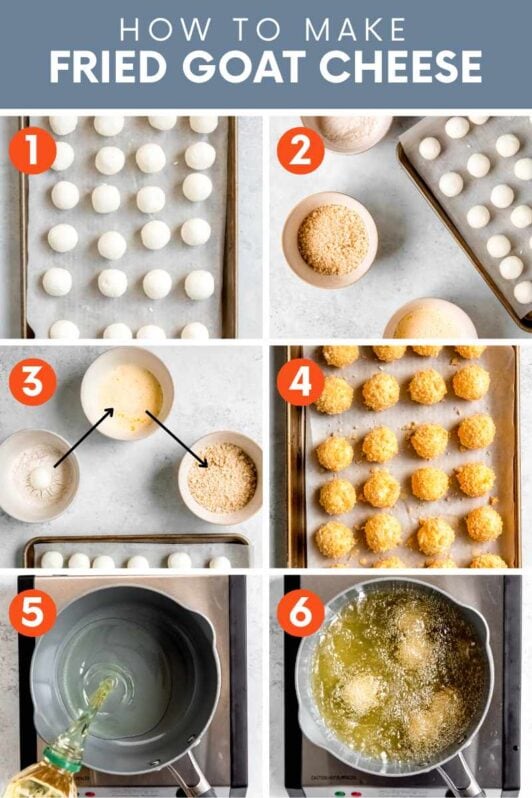 HOW TO MAKE
FRIED GOAT CHEESE

1

2

3

4

5

6