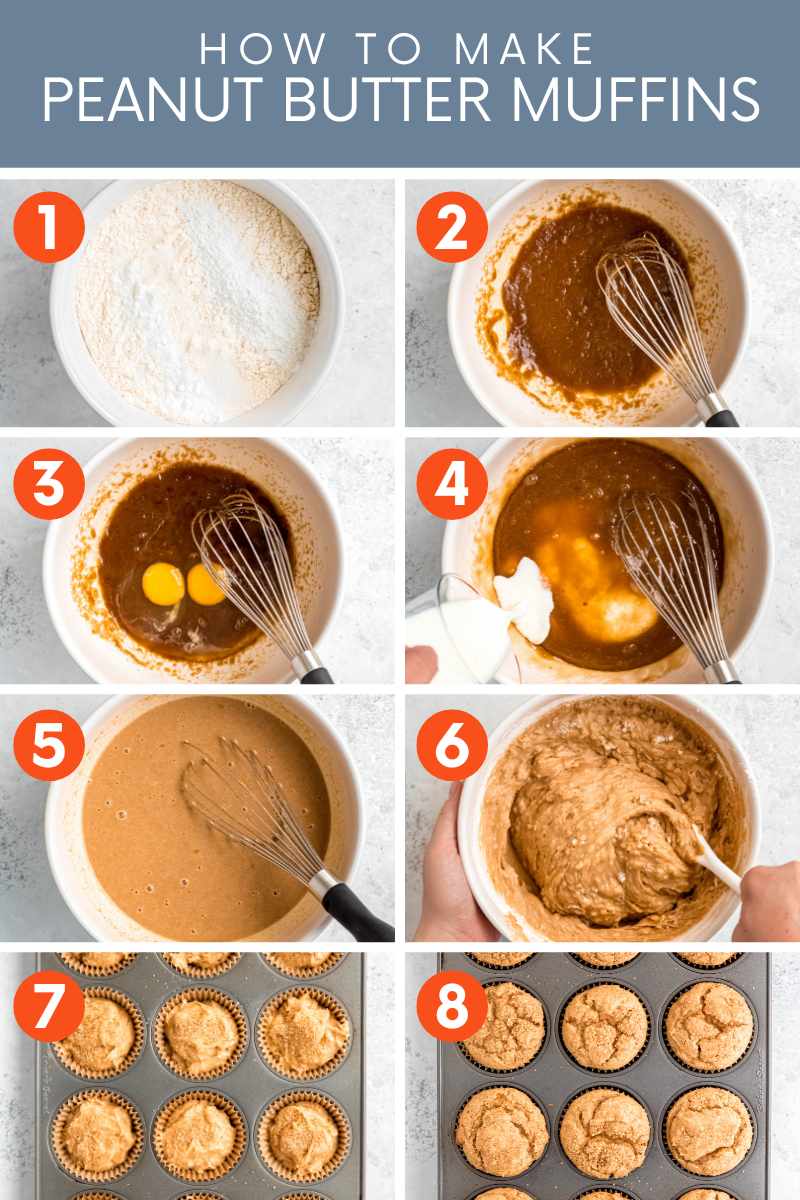 HOW TO MAKE
PEANUT BUTTER MUFFINS

1

2

3

4

5

6

7

8