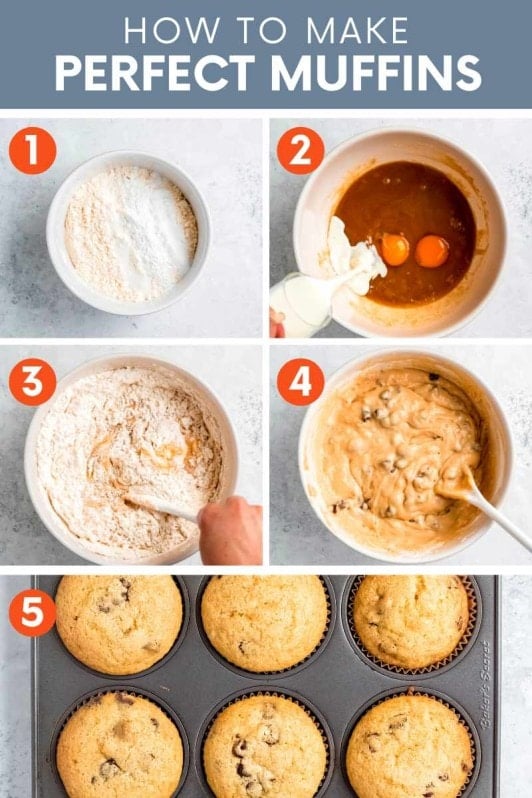 HOW TO MAKE
PERFECT MUFFINS

1

2

3

4

5

Baker's Secret