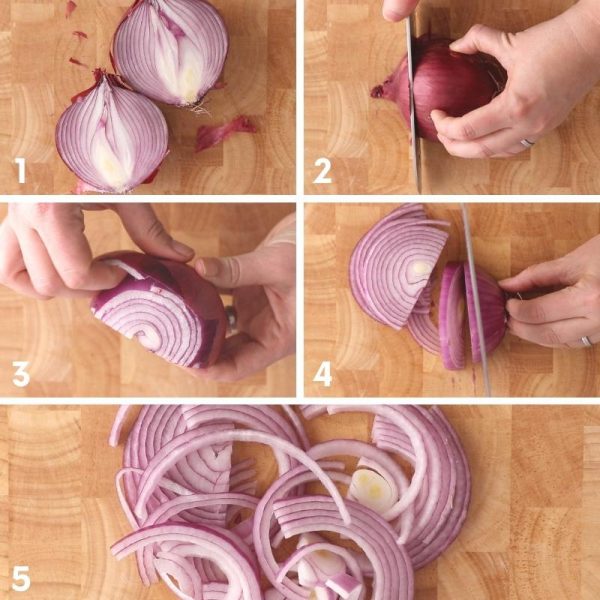 1
2
3
4
5