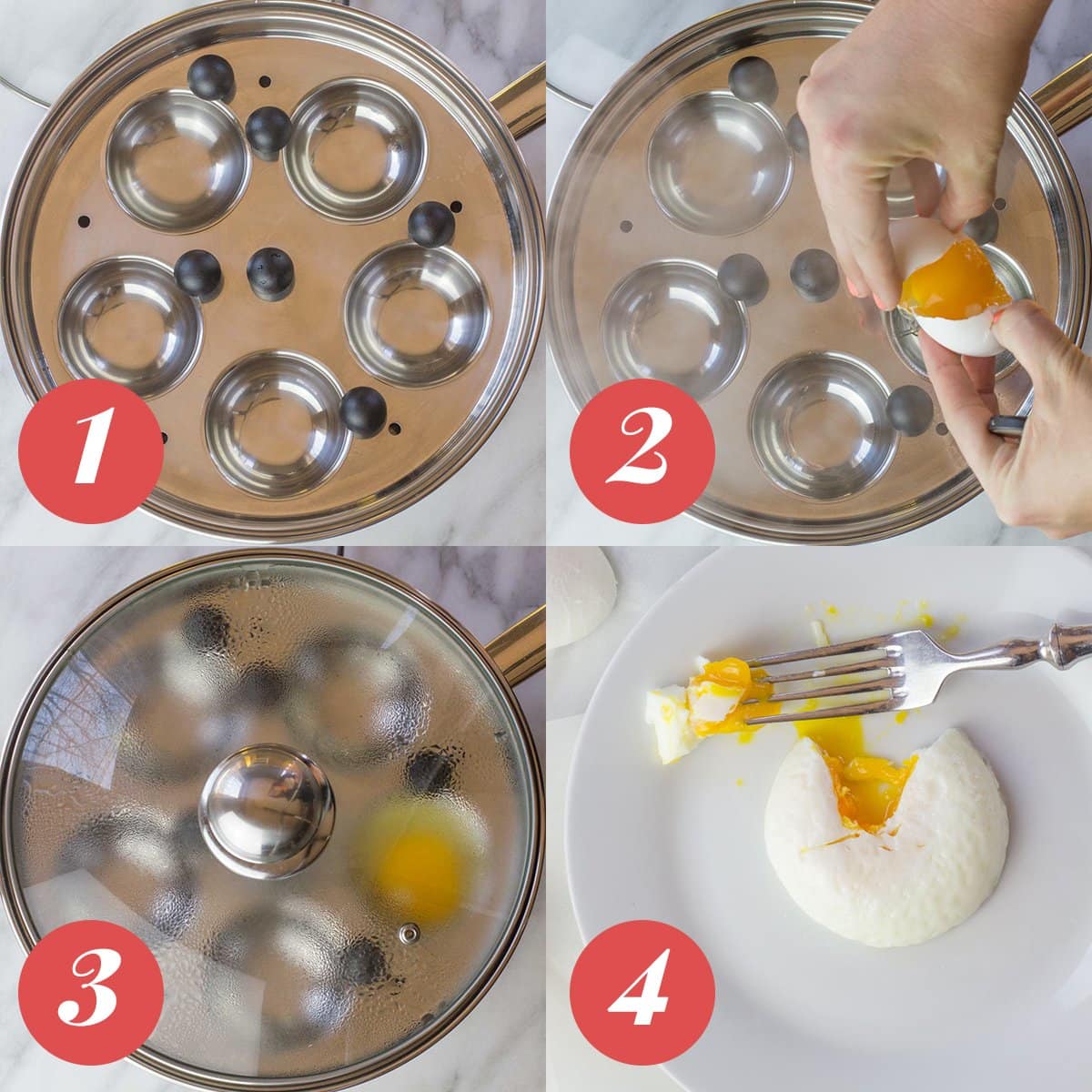 1

2

3

4